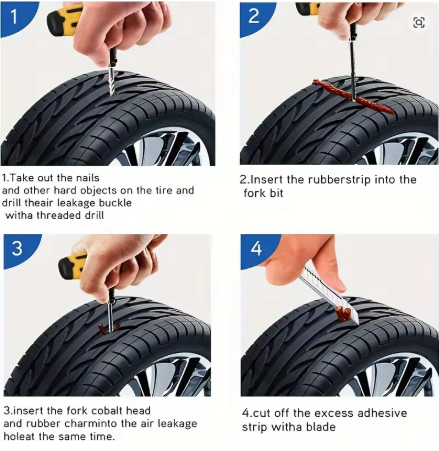 1

1.Take out the nails and other hard objects on the tire and drill theair leakage buckle witha threaded drill

2

2.Insert the rubberstrip into the fork bit

3

3.insert the fork cobalt head and rubber charminto the air leakage holeat the same time.

4

4.cut off the excess adhesive strip witha blade